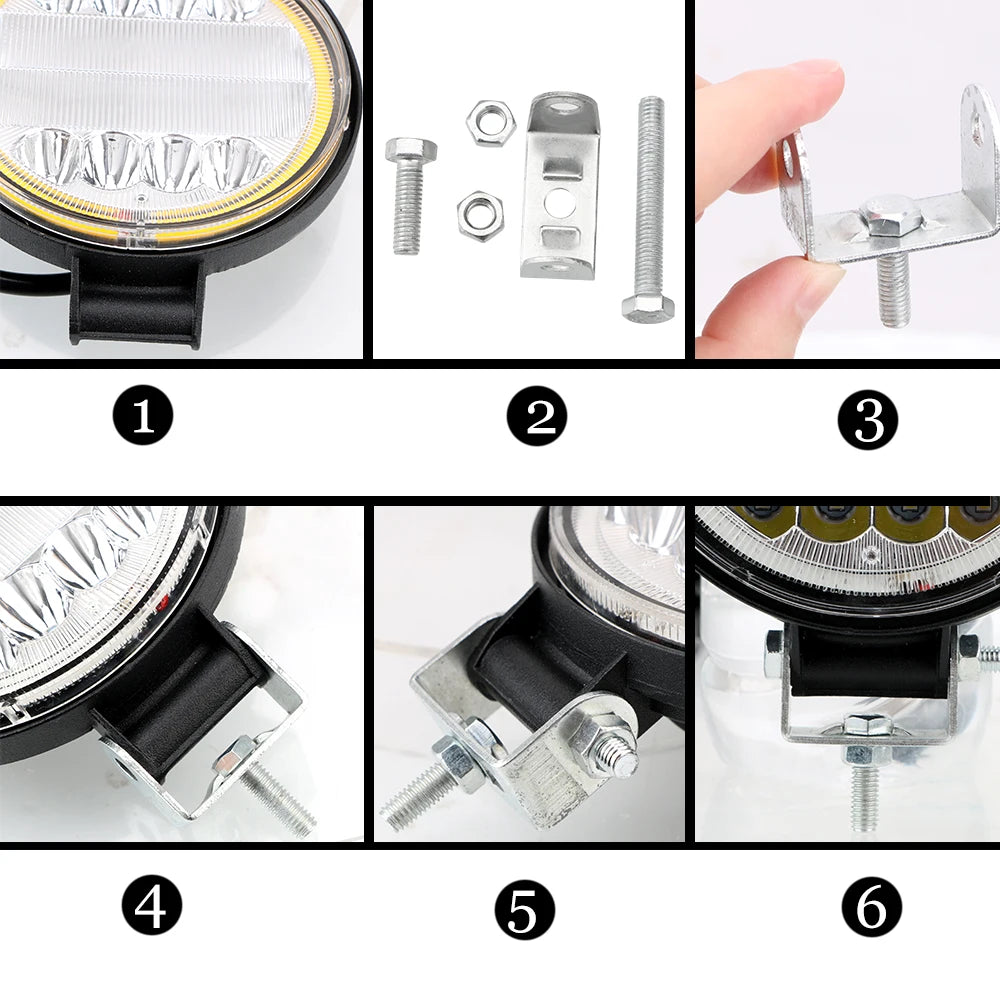 1

2

3

4

5

6