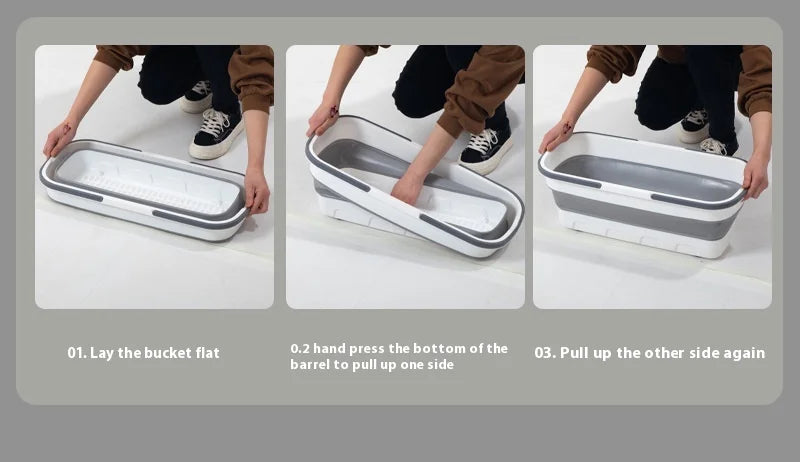 01. Lay the bucket flat

0.2 hand press the bottom of the barrel to pull up one side

03. Pull up the other side again