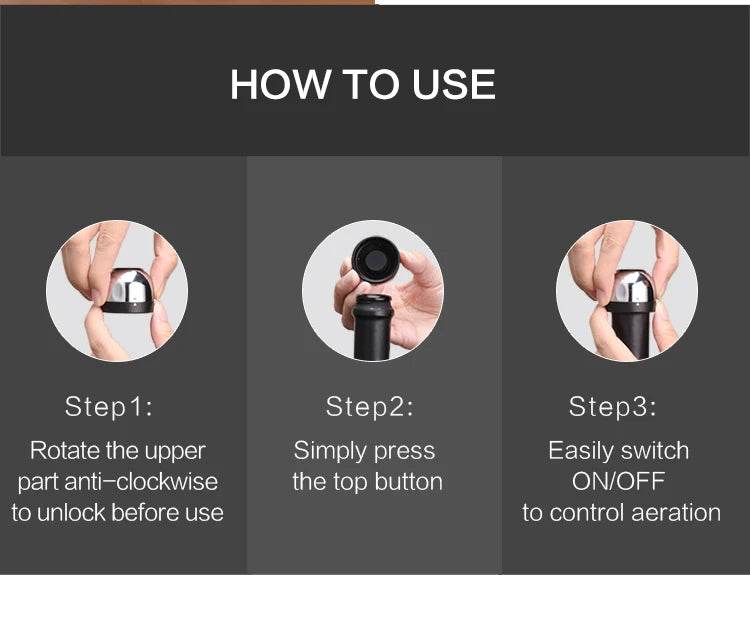 HOW TO USE

Step1:
Rotate the upper part anti-clockwise to unlock before use

Step2:
Simply press the top button

Step3:
Easily switch ON/OFF to control aeration