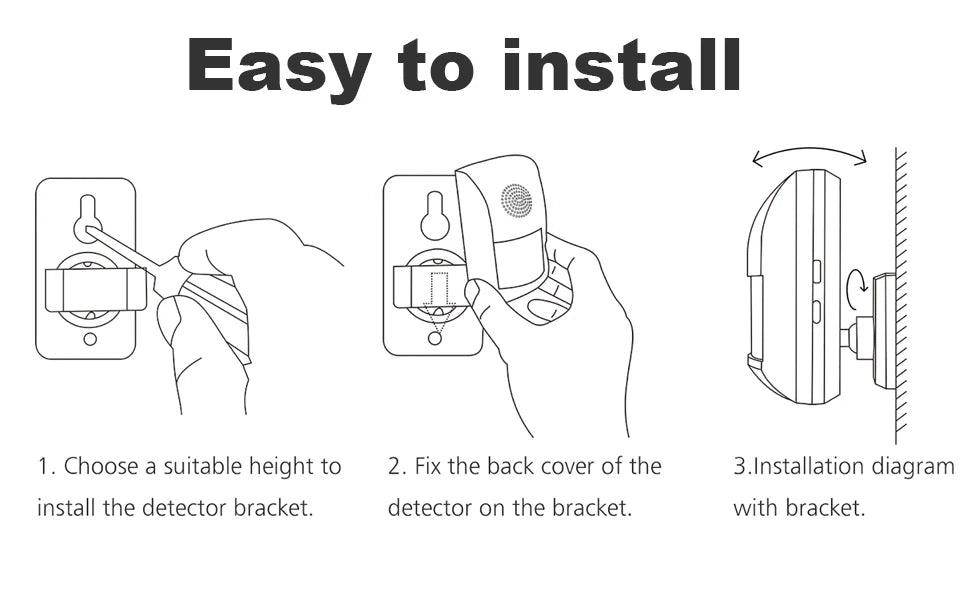 Easy to install

1. Choose a suitable height to install the detector bracket.

2. Fix the back cover of the detector on the bracket.

3.Installation diagram with bracket.