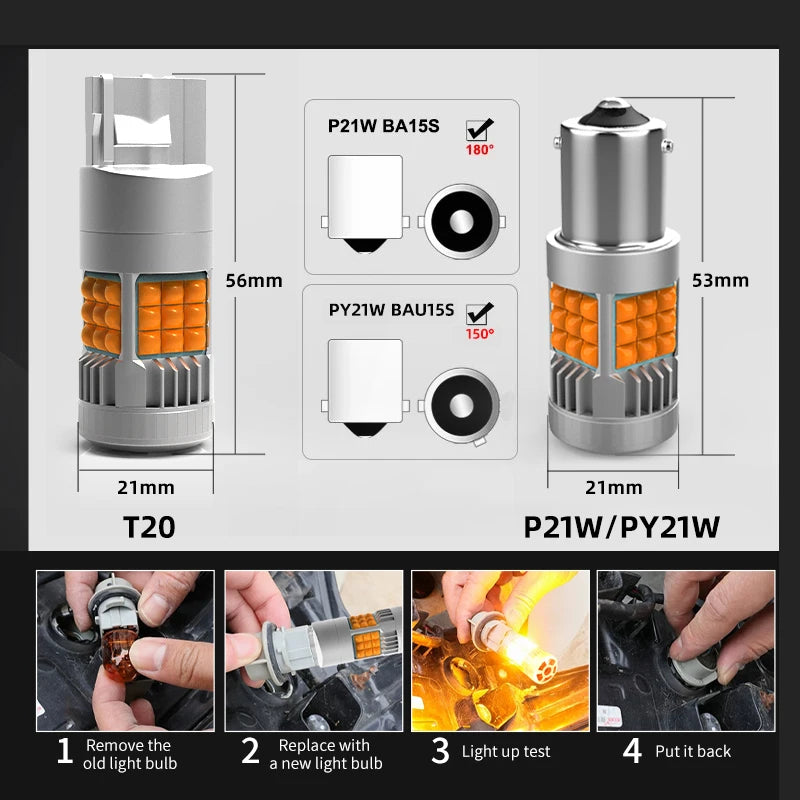 56mm

21mm

T20

P21W BA15S

180°

PY21W BAU15S

150°

53mm

21mm

P21W/PY21W

1 Remove the old light bulb

2 Replace with a new light bulb

3 Light up test

4 Put it back