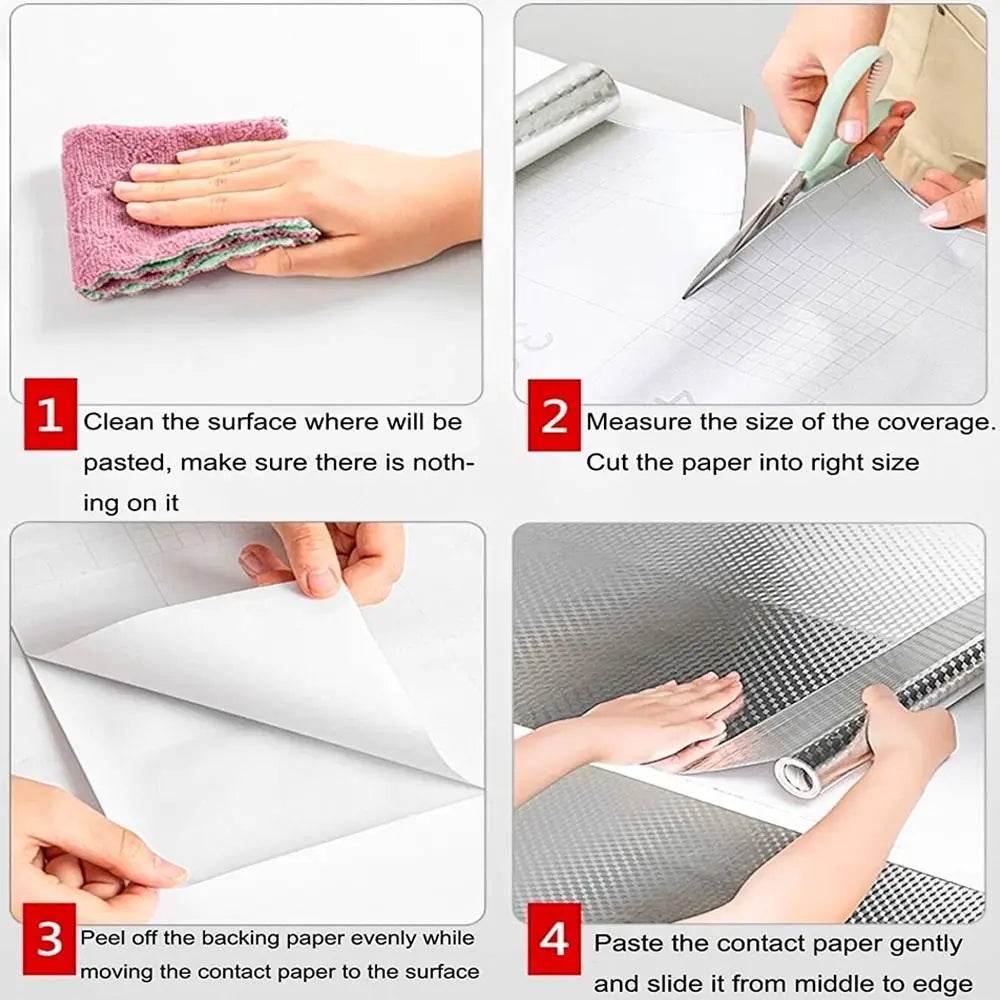 1 Clean the surface where will be pasted, make sure there is nothing on it

2 Measure the size of the coverage. Cut the paper into right size

3 Peel off the backing paper evenly while moving the contact paper to the surface

4 Paste the contact paper gently and slide it from middle to edge