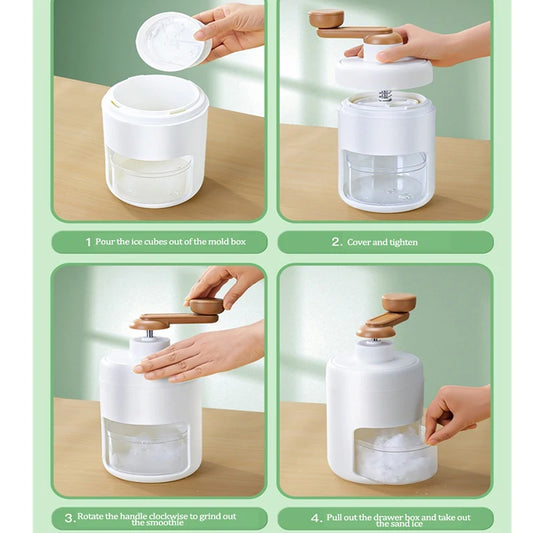 1 Pour the ice cubes out of the mold box

2. Cover and tighten

3. Rotate the handle clockwise to grind out the smoothie

4. Pull out the drawer box and take out the sand ice