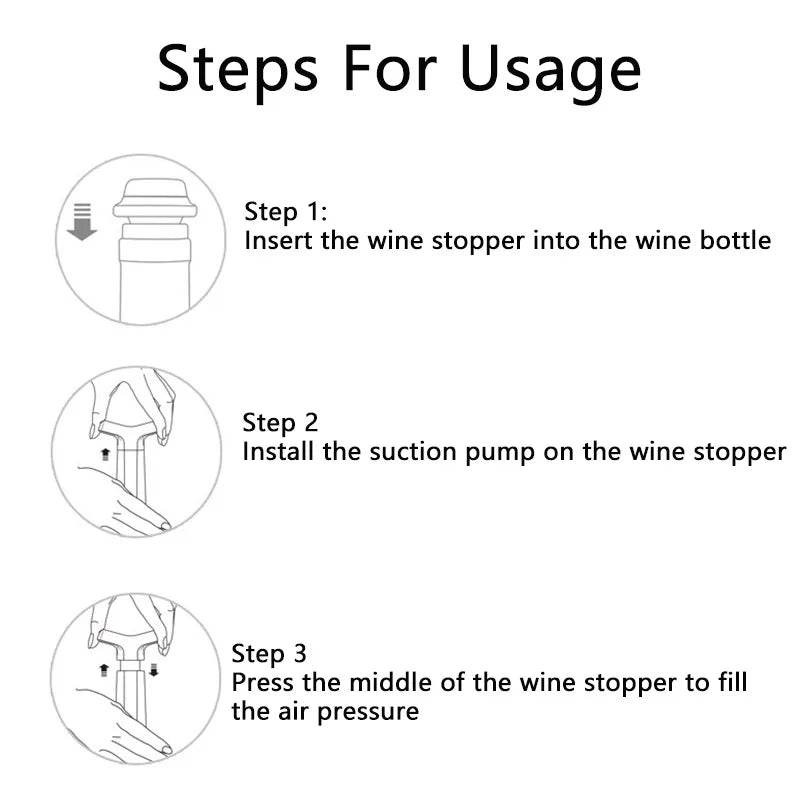 Steps For Usage

Step 1:
Insert the wine stopper into the wine bottle

Step 2
Install the suction pump on the wine stopper

Step 3
Press the middle of the wine stopper to fill the air pressure