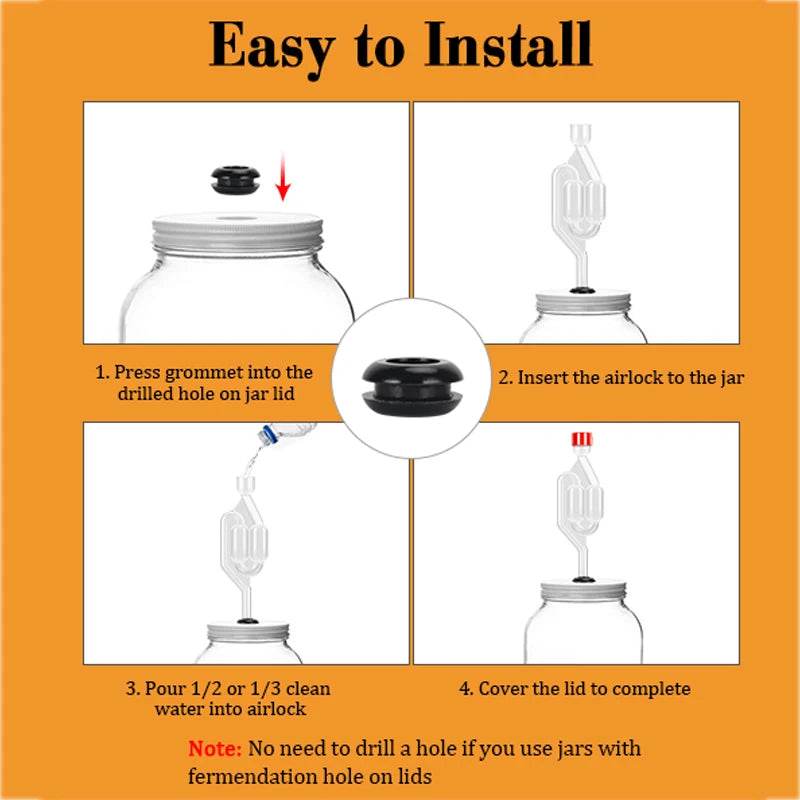 Easy to Install

1. Press grommet into the drilled hole on jar lid

2. Insert the airlock to the jar

3. Pour 1/2 or 1/3 clean water into airlock

4. Cover the lid to complete

Note: No need to drill a hole if you use jars with fermendation hole on lids