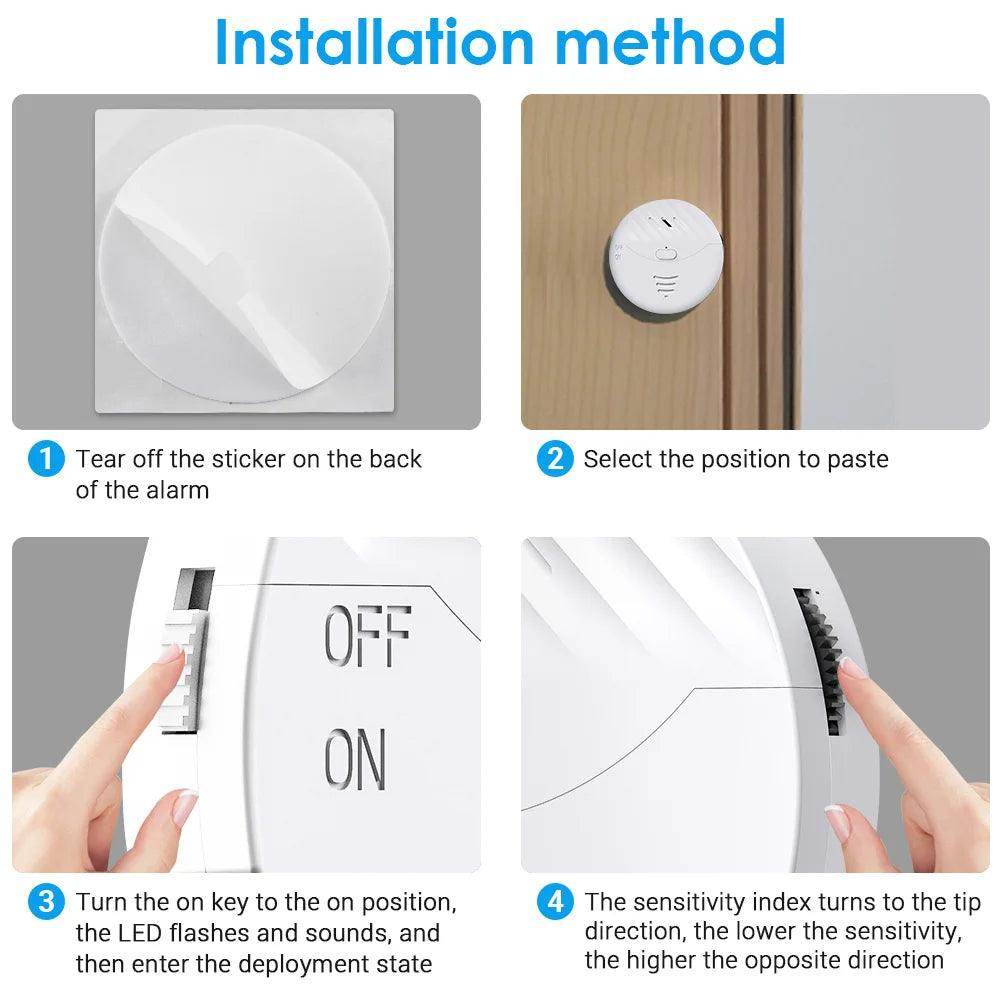 Installation method

1 Tear off the sticker on the back of the alarm

2 Select the position to paste

OFF

ON

3 Turn the on key to the on position, the LED flashes and sounds, and then enter the deployment state

4 The sensitivity index turns to the tip direction, the lower the sensitivity, the higher the opposite direction